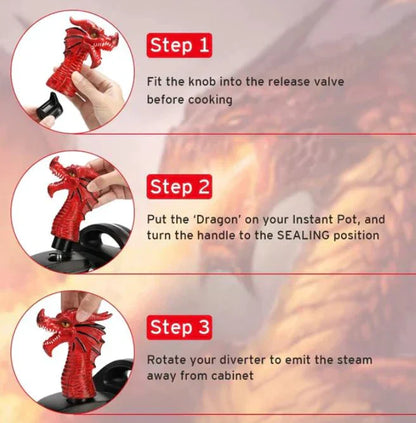 Step 1

Fit the knob into the release valve before cooking

Step 2

Put the 'Dragon' on your Instant Pot, and turn the handle to the SEALING position

Step 3

Rotate your diverter to emit the steam away from cabinet