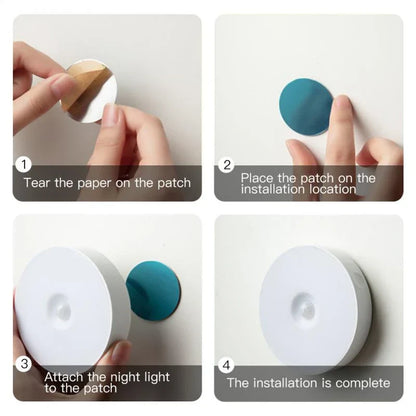 1
Tear the paper on the patch

2
Place the patch on the installation location

3
Attach the night light to the patch

4
The installation is complete