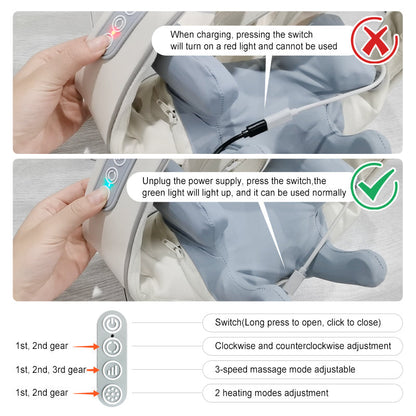 When charging, pressing the switch will turn on a red light and cannot be used

Unplug the power supply, press the switch,the green light will light up, and it can be used normally

Switch(Long press to open, click to close)

1st, 2nd gear

Clockwise and counterclockwise adjustment

1st, 2nd, 3rd gear

3-speed massage mode adjustable

1st, 2nd gear

2 heating modes adjustment