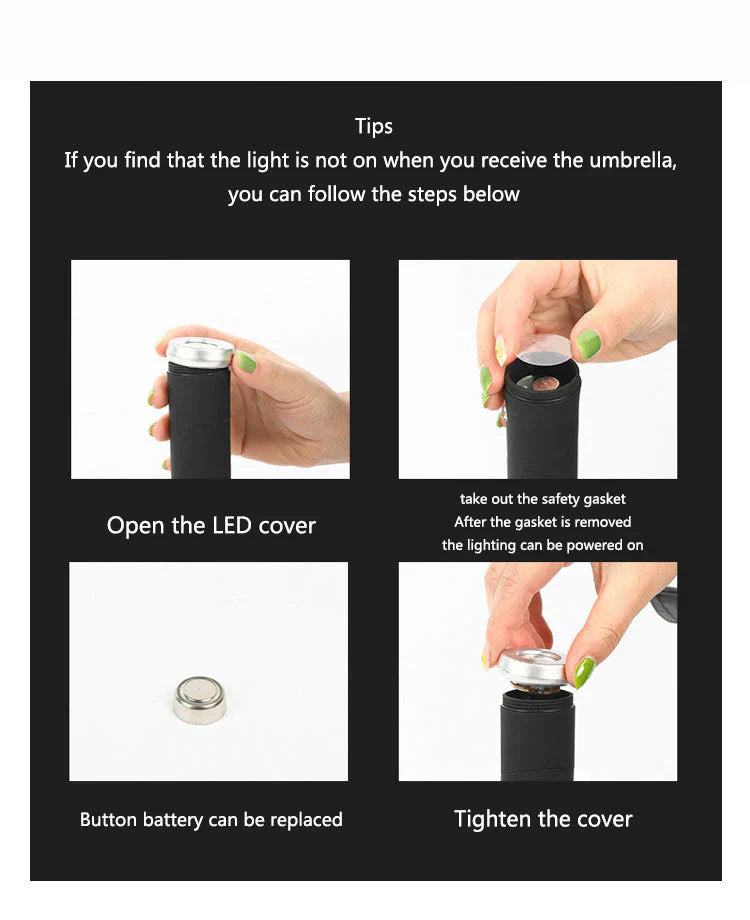 Tips
If you find that the light is not on when you receive the umbrella, you can follow the steps below

Open the LED cover

take out the safety gasket
After the gasket is removed
the lighting can be powered on

Button battery can be replaced

Tighten the cover