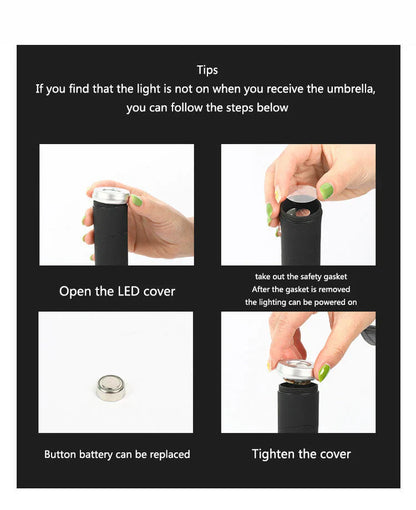 Tips
If you find that the light is not on when you receive the umbrella, you can follow the steps below

Open the LED cover

take out the safety gasket
After the gasket is removed
the lighting can be powered on

Button battery can be replaced

Tighten the cover