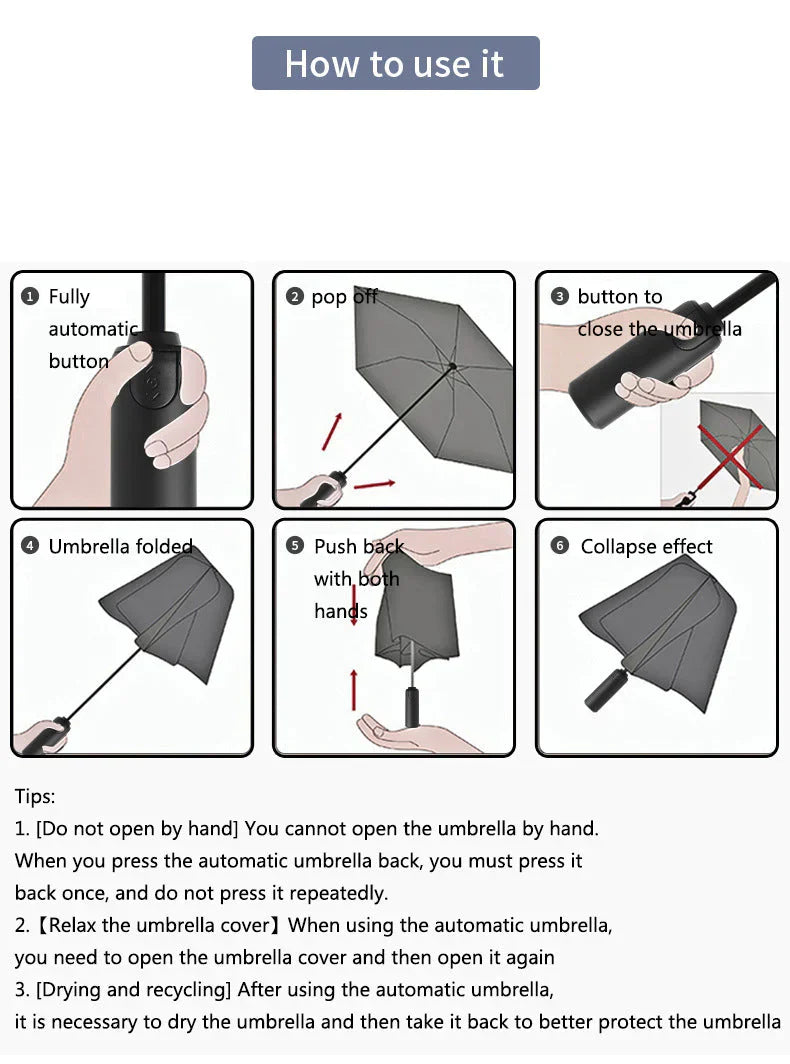 How to use it

❶ Fully automatic button

❷ pop off

❸ button to close the umbrella

❹ Umbrella folded

❺ Push back with both hands

❻ Collapse effect

Tips:
1. [Do not open by hand] You cannot open the umbrella by hand. When you press the automatic umbrella back, you must press it back once, and do not press it repeatedly.
2.【Relax the umbrella cover】When using the automatic umbrella, you need to open the umbrella cover and then open it again
3. [Drying and recycling] After using the automatic umbrella, it is necessary to dry the umbrella and then take it back to better protect the umbrella