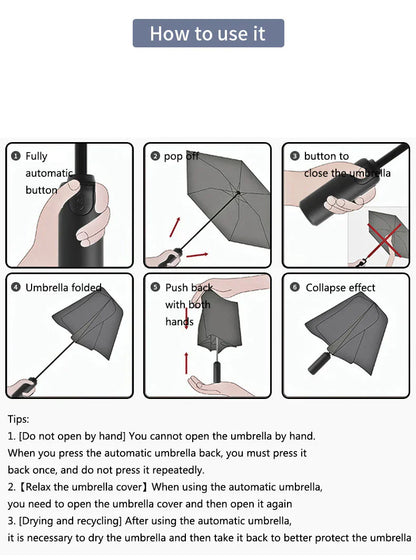 How to use it

❶ Fully automatic button

❷ pop off

❸ button to close the umbrella

❹ Umbrella folded

❺ Push back with both hands

❻ Collapse effect

Tips:
1. [Do not open by hand] You cannot open the umbrella by hand. When you press the automatic umbrella back, you must press it back once, and do not press it repeatedly.
2.【Relax the umbrella cover】When using the automatic umbrella, you need to open the umbrella cover and then open it again
3. [Drying and recycling] After using the automatic umbrella, it is necessary to dry the umbrella and then take it back to better protect the umbrella