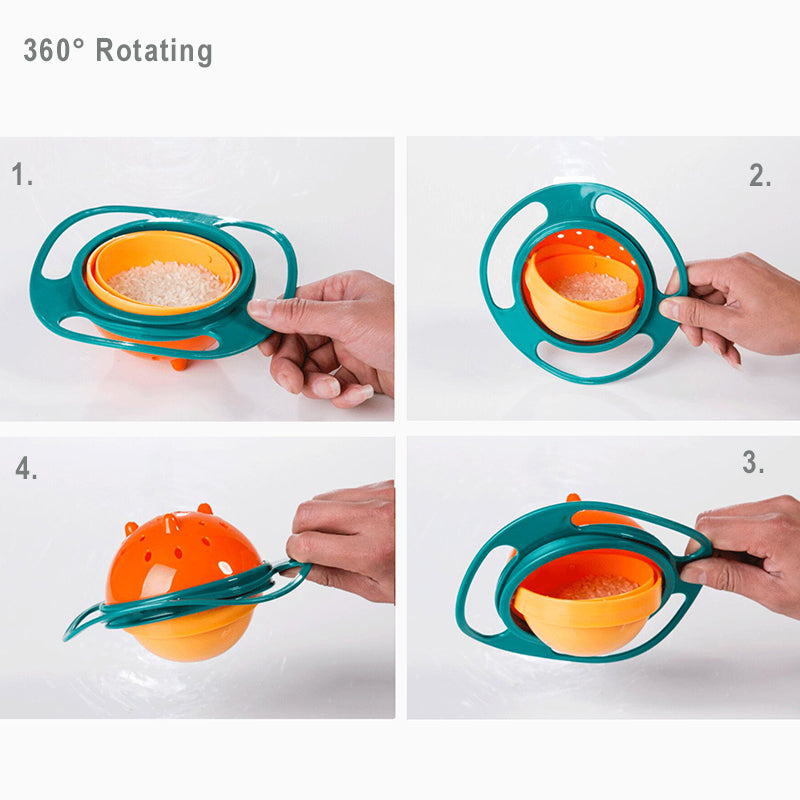 360° Rotating

1.

2.

4.

3.